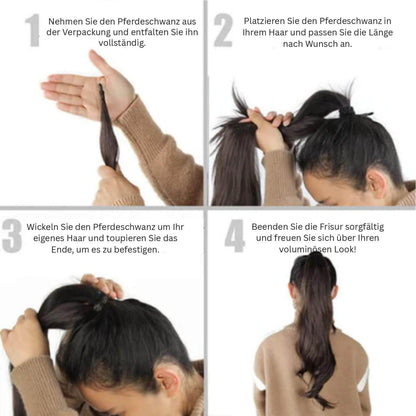 1 Nehmen Sie den Pferdeschwanz aus der Verpackung und entfalten Sie ihn vollständig.

2 Platzieren Sie den Pferdeschwanz in Ihrem Haar und passen Sie die Länge nach Wunsch an.

3 Wickeln Sie den Pferdeschwanz um Ihr eigenes Haar und toupieren Sie das Ende, um es zu befestigen.

4 Beenden Sie die Frisur sorgfältig und freuen Sie sich über Ihren voluminösen Look!