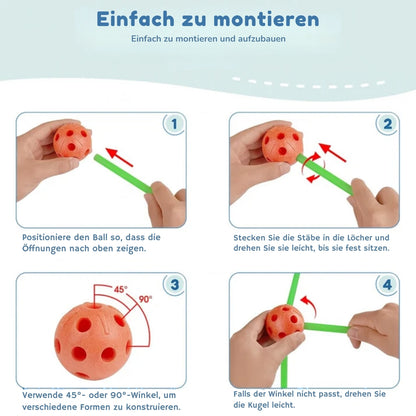 Einfach zu montieren

Einfach zu montieren und aufzubauen

1

Positioniere den Ball so, dass die Öffnungen nach oben zeigen.

2

Stecken Sie die Stäbe in die Löcher und drehen Sie sie leicht, bis sie fest sitzen.

3

45°

90°

Verwende 45°- oder 90°-Winkel, um verschiedene Formen zu konstruieren.

4

Falls der Winkel nicht passt, drehen Sie die Kugel leicht.