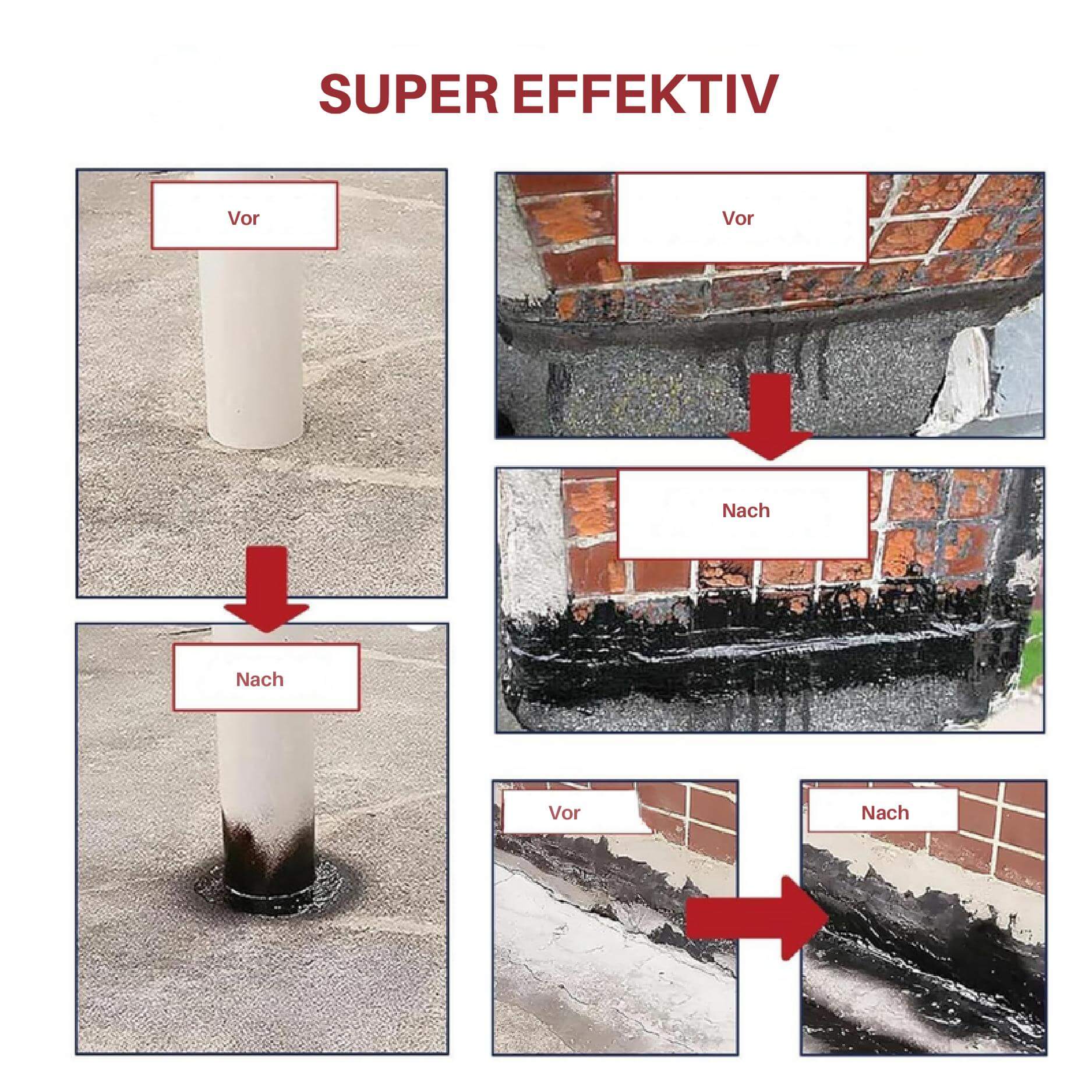 SUPER EFFEKTIV

Vor

Nach

Vor

Nach

Vor

Nach